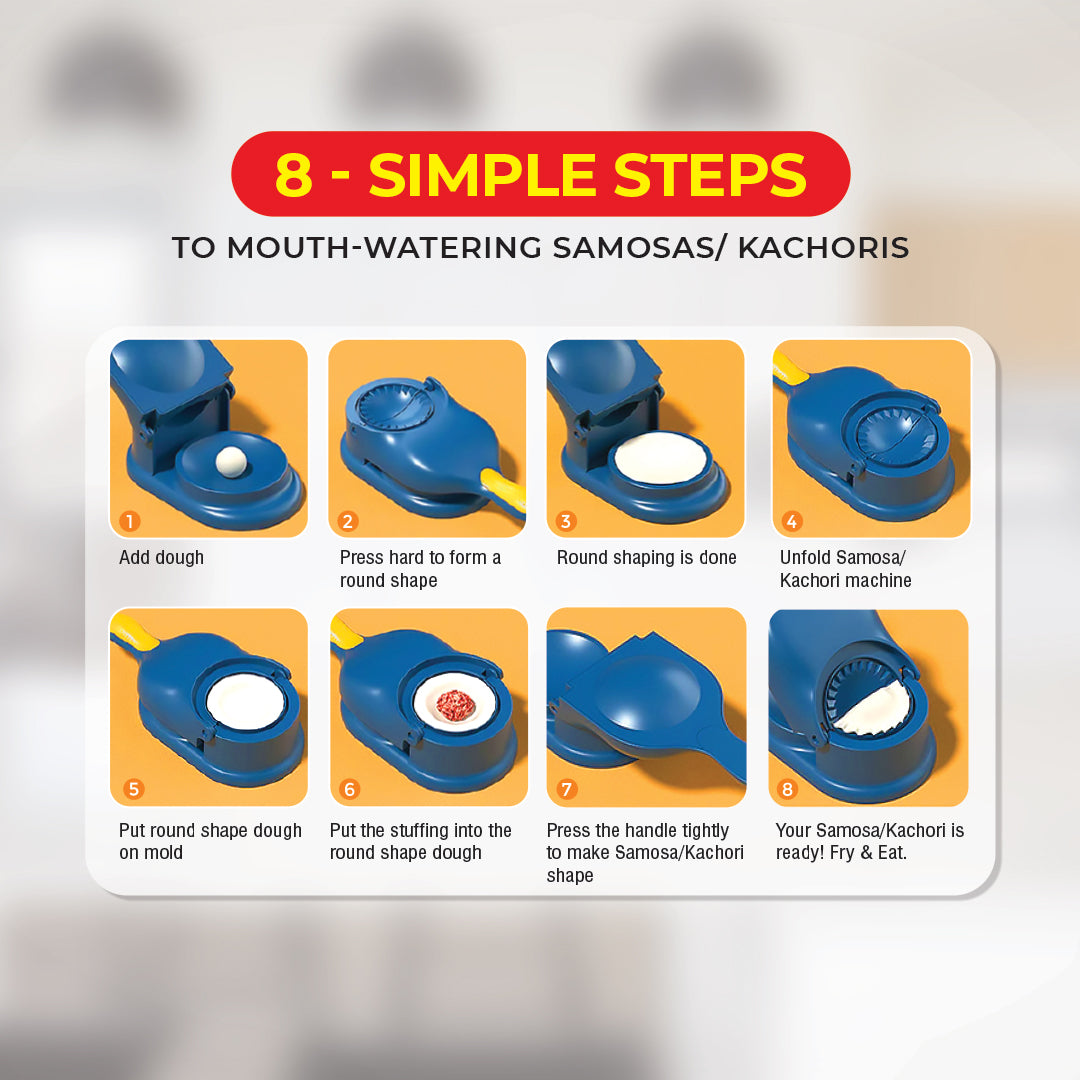 8 - SIMPLE STEPS

TO MOUTH-WATERING SAMOSAS/ KACHORIS

1
Add dough

2
Press hard to form a round shape

3
Round shaping is done

4
Unfold Samosa/ Kachori machine

5
Put round shape dough on mold

6
Put the stuffing into the round shape dough

7
Press the handle tightly to make Samosa/Kachori shape

8
Your Samosa/Kachori is ready! Fry & Eat.